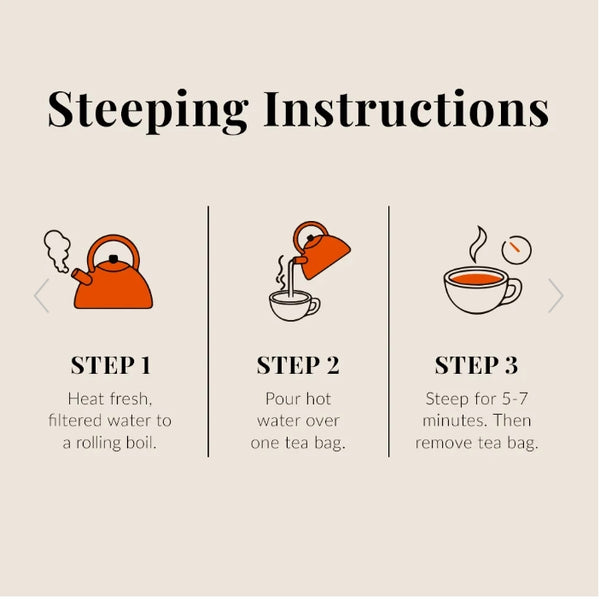 Steeping Instructions

STEP 1
Heat fresh, filtered water to a rolling boil.

STEP 2
Pour hot water over one tea bag.

STEP 3
Steep for 5-7 minutes. Then remove tea bag.