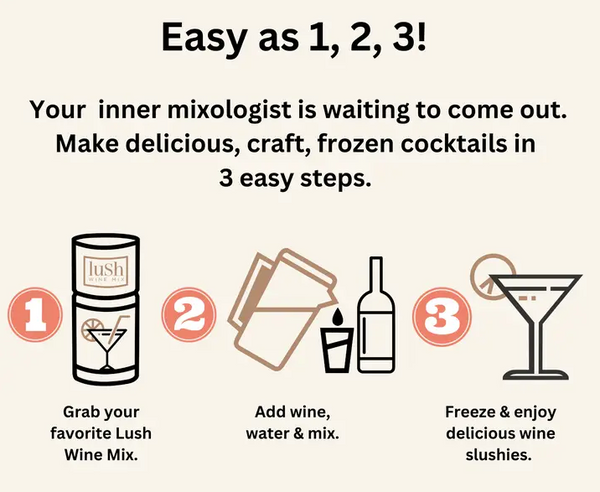 Easy as 1, 2, 3!

Your  inner mixologist is waiting to come out. Make delicious, craft, frozen cocktails in 3 easy steps.

luSh
WINE MIX

1

Grab your favorite Lush Wine Mix.

2

Add wine, water & mix.

3

Freeze & enjoy delicious wine slushies.